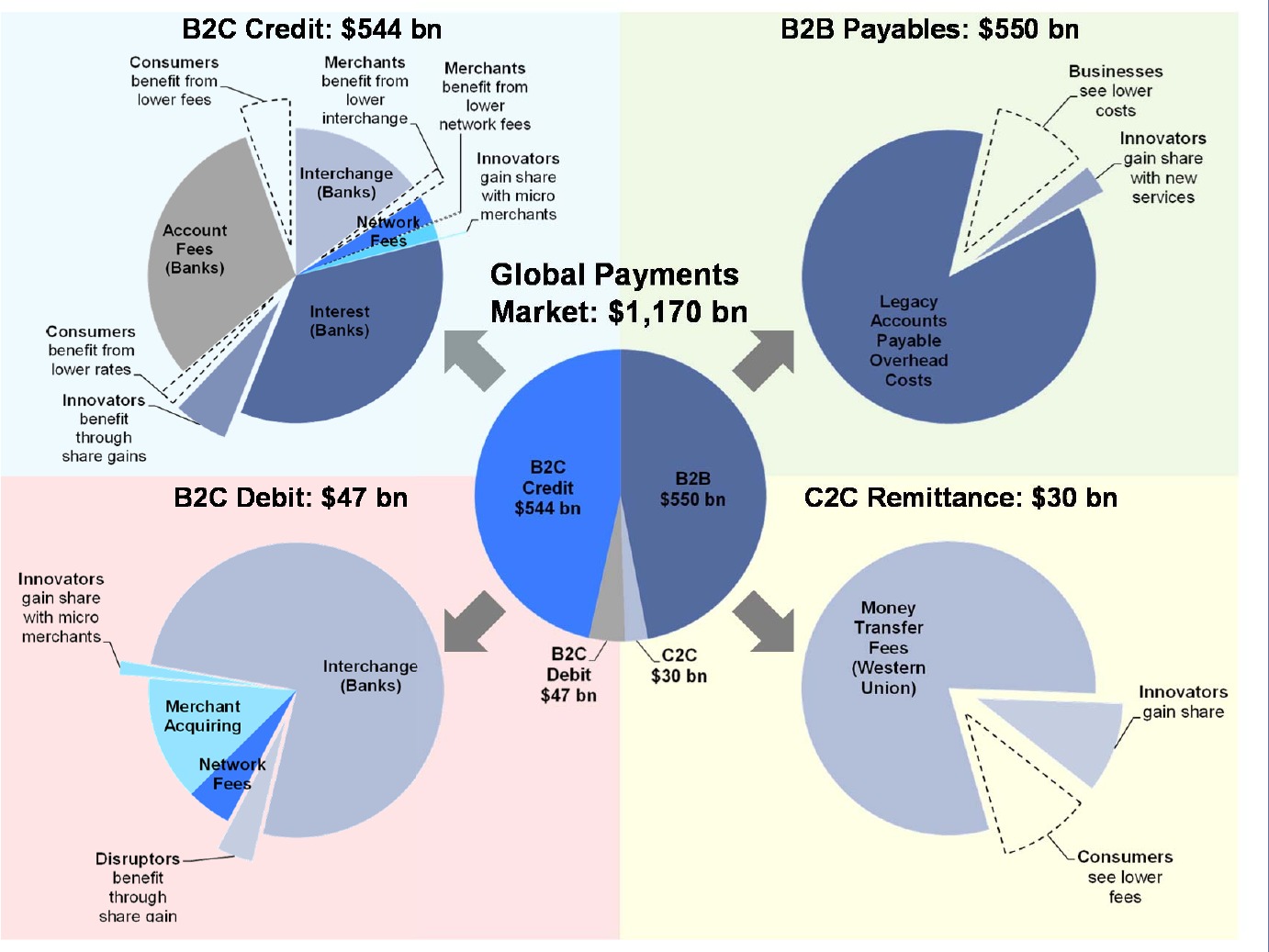 B2C Credit: $544 bn

Consumers benefit from lower fees

Merchants benefit from lower interchange

Merchants benefit from lower network fees

Innovators gain share with micro merchants

Interchange (Banks)

Network Fees

Account Fees (Banks)

Interest (Banks)

Consumers benefit from lower rates

Innovators benefit through share gains

B2B Payables: $550 bn

Businesses see lower costs

Innovators gain share with new services

Legacy Accounts Payable Overhead Costs

Global Payments Market: $1,170 bn

B2C Credit $544 bn

B2B $550 bn

B2C Debit $47 bn

C2C $30 bn

B2C Debit: $47 bn

Innovators gain share with micro merchants

Interchange (Banks)

Merchant Acquiring

Network Fees

Disruptors benefit through share gain

C2C Remittance: $30 bn

Money Transfer Fees (Western Union)

Innovators gain share

Consumers see lower fees